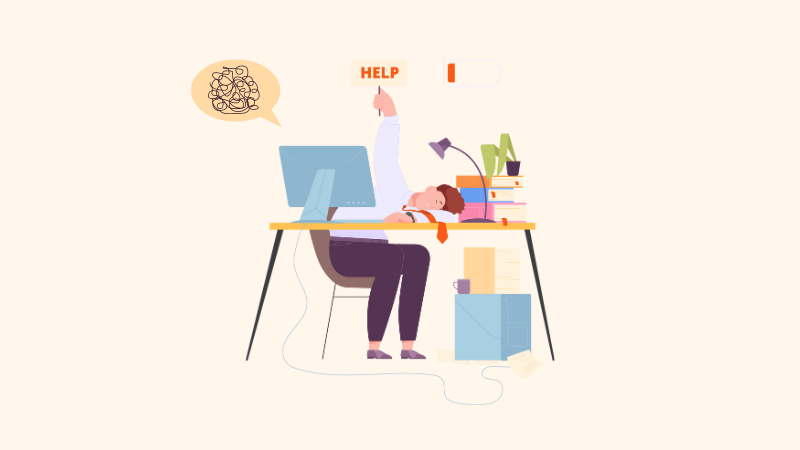 HELP